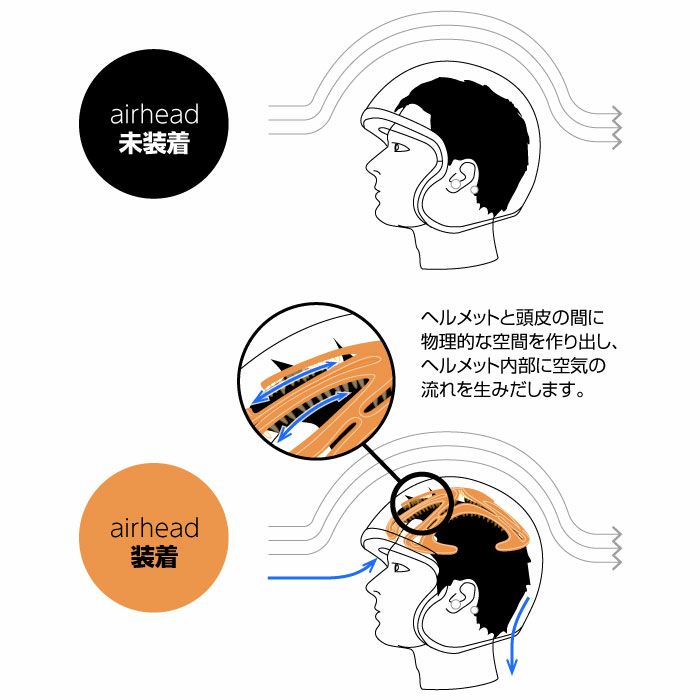 airhead
未装着

ヘルメットと頭皮の間に物理的な空間を作り出し、ヘルメット内部に空気の流れを生みだします。

airhead
装着